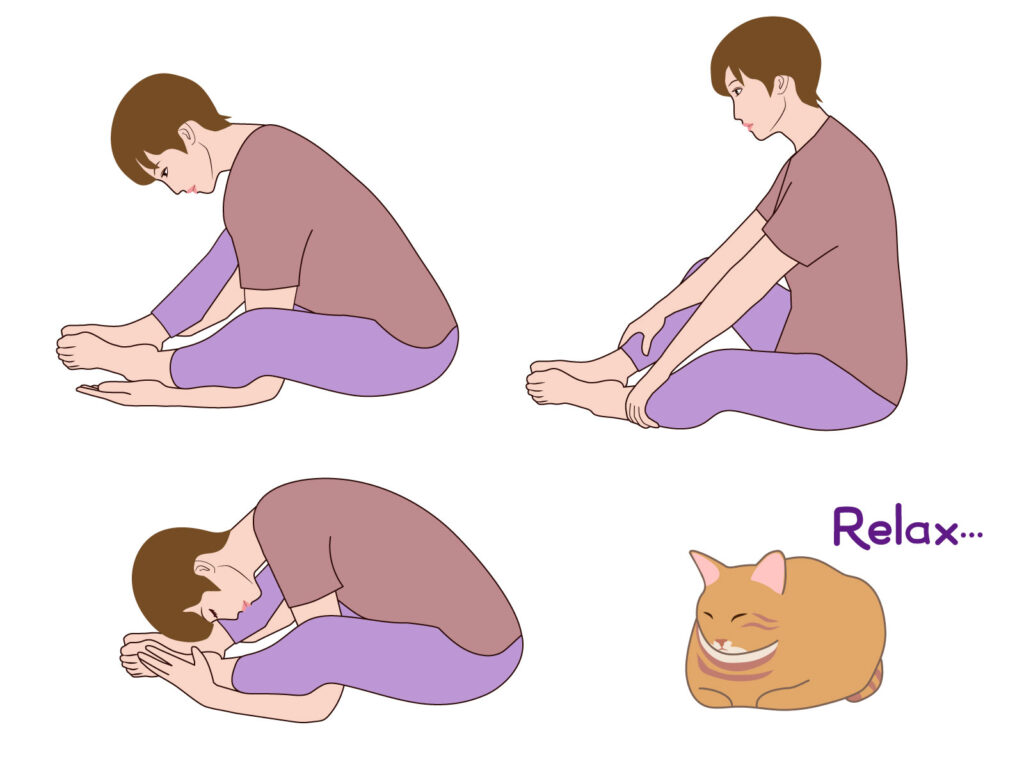 Relax...